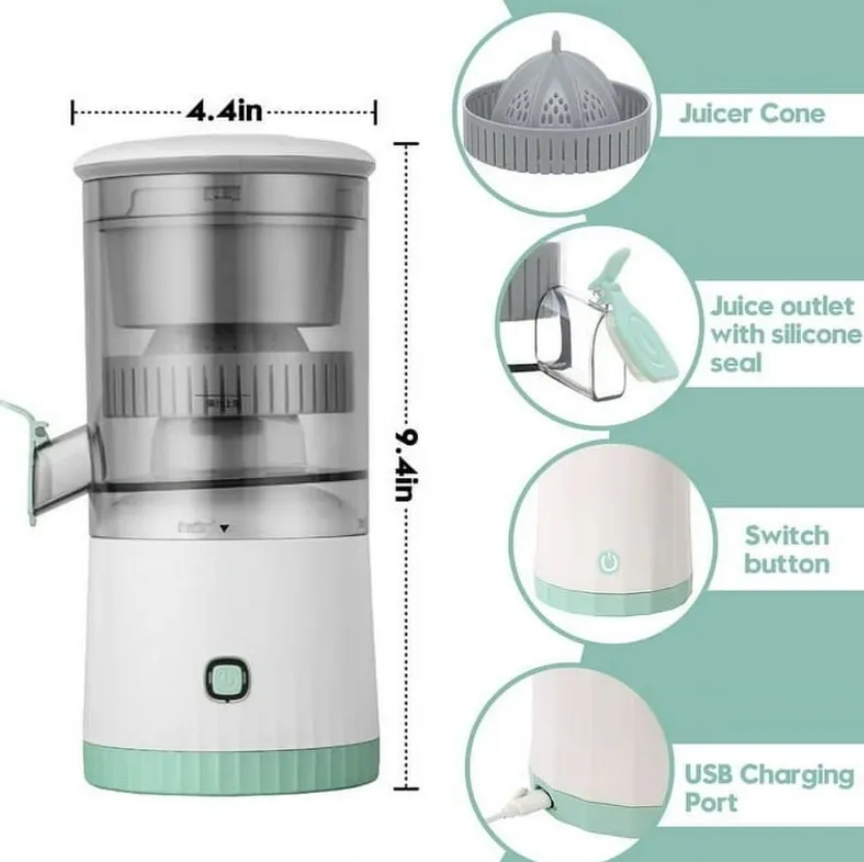 4.4in

9.4in

Juicer Cone

Juice outlet with silicone seal

Switch button

USB Charging Port